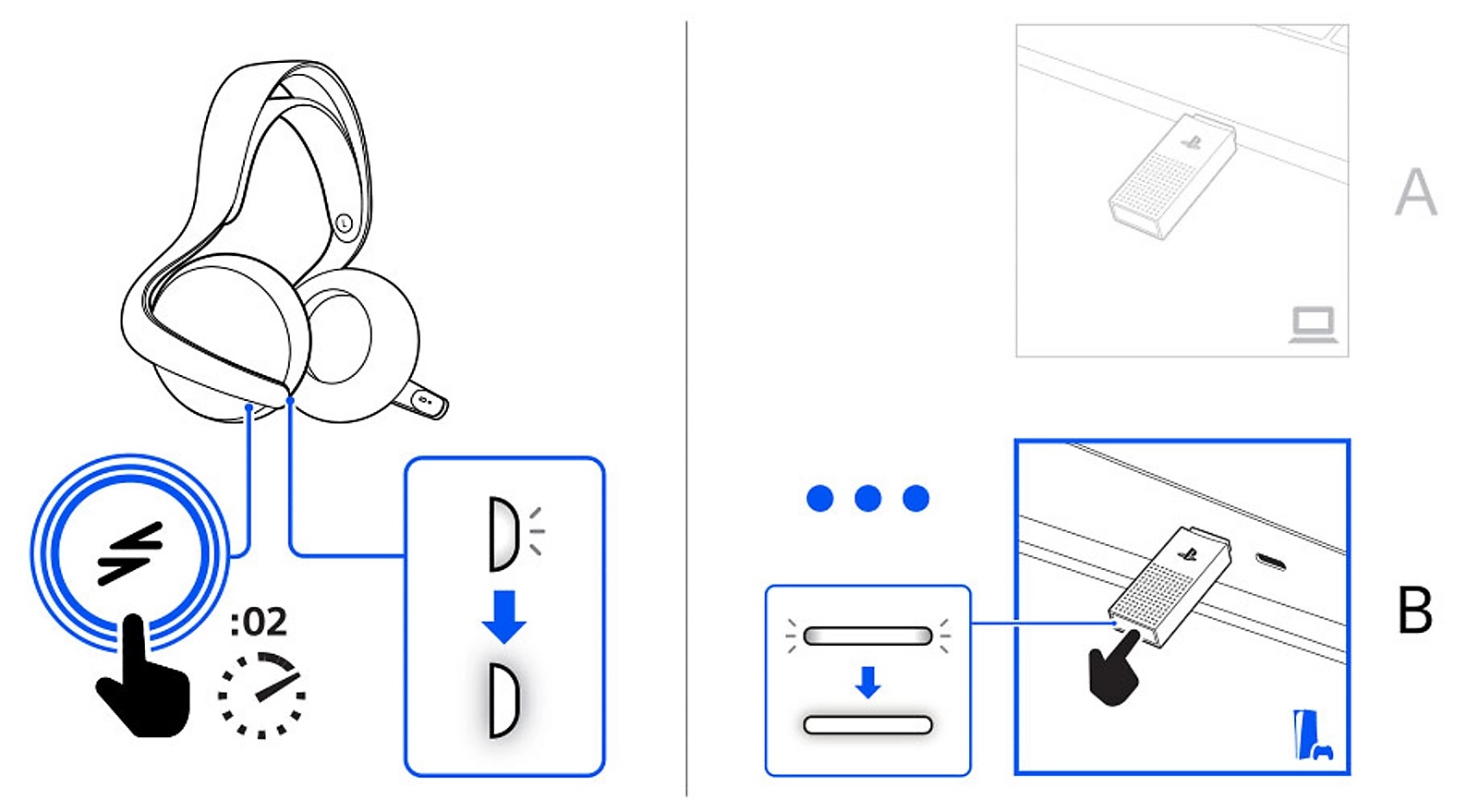 L

:02

A

B